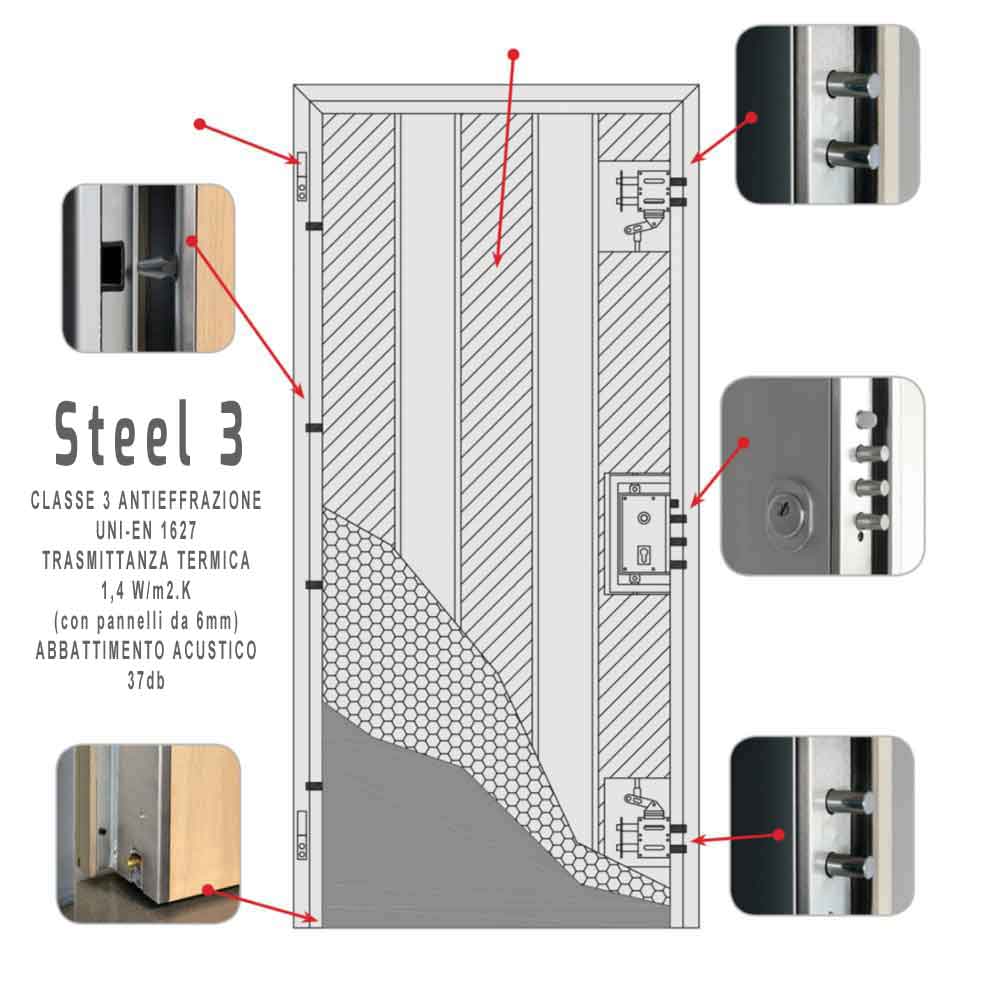 Steel 3

CLASSE 3 ANTIEFFRAZIONE
UNI-EN 1627
TRASMITTANZA TERMICA
1,4 W/m2.K
(con pannelli da 6mm)
ABBATTIMENTO ACUSTICO
37db