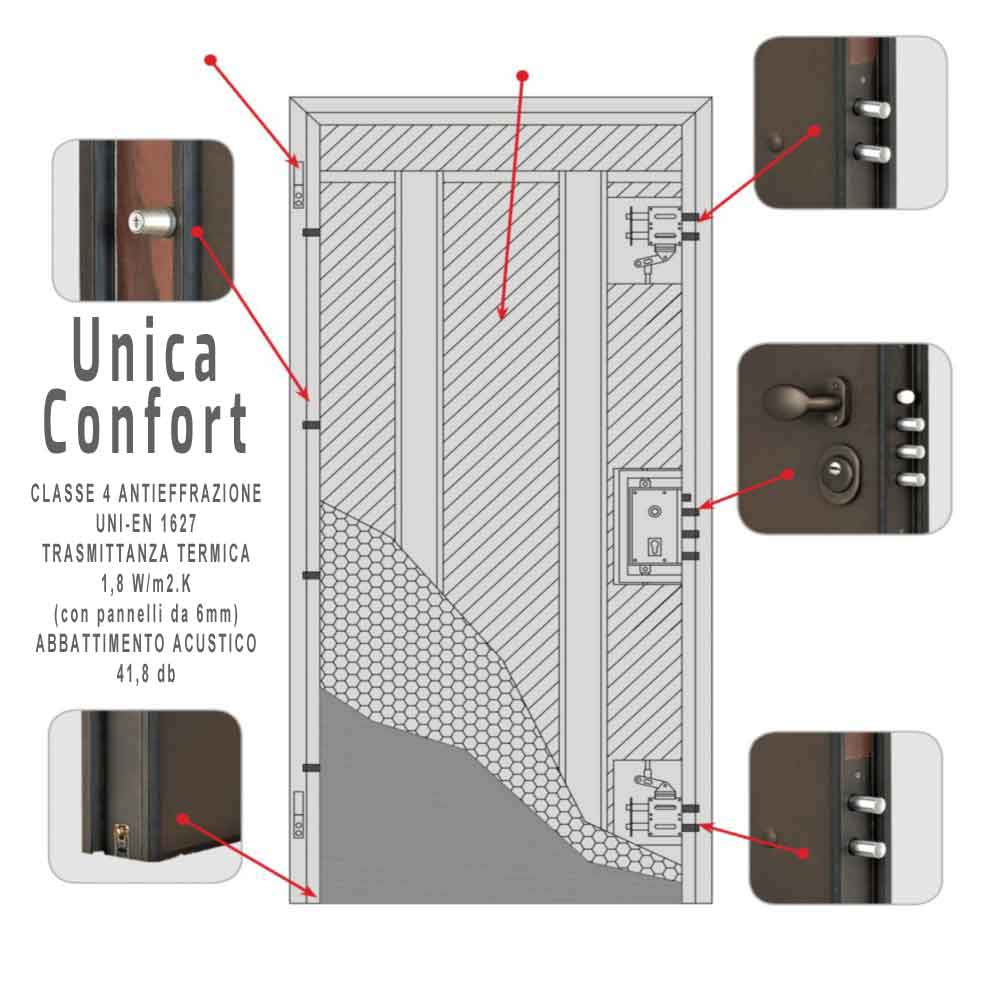 Unica Confort

CLASSE 4 ANTIEFFRAZIONE
UNI-EN 1627
TRASMITTANZA TERMICA
1,8 W/m2.K
(con pannelli da 6mm)
ABBATTIMENTO ACUSTICO
41,8 db