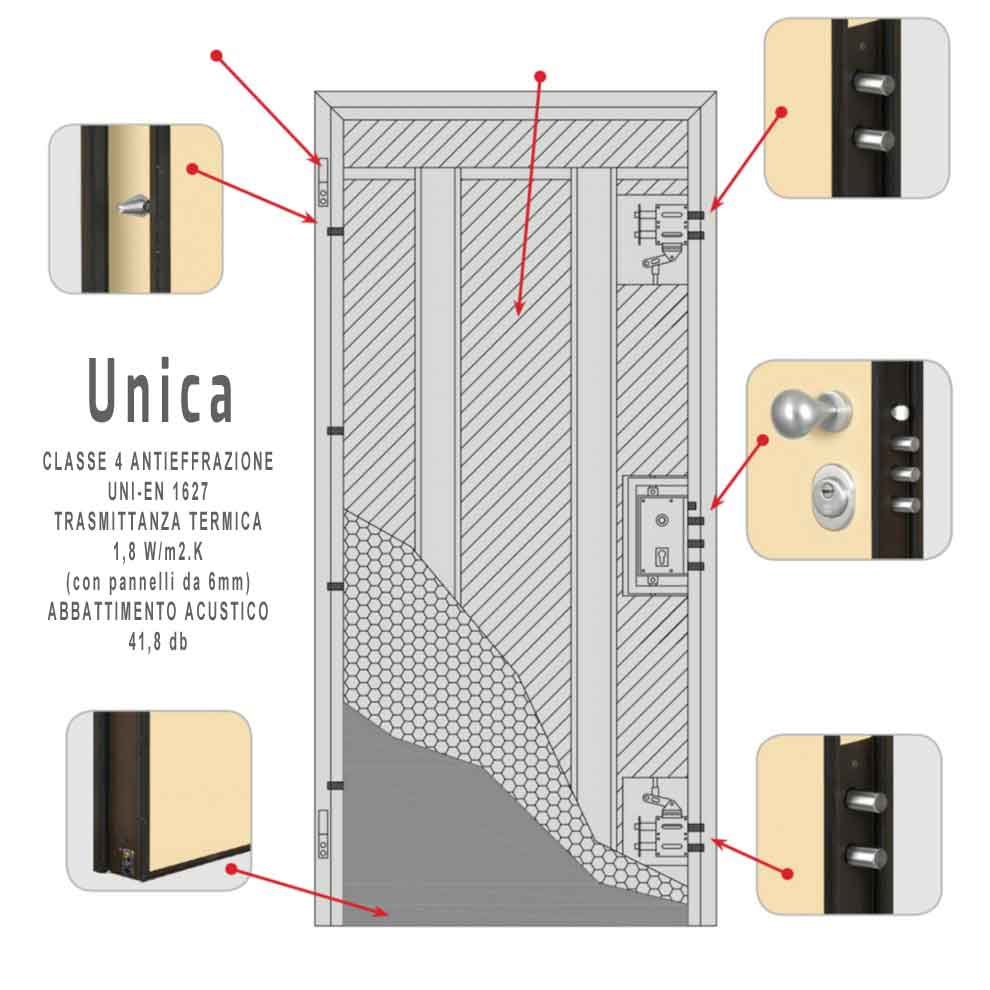 Unica

CLASSE 4 ANTIEFFRAZIONE
UNI-EN 1627
TRASMITTANZA TERMICA
1,8 W/m2.K
(con pannelli da 6mm)
ABBATTIMENTO ACUSTICO
41,8 db