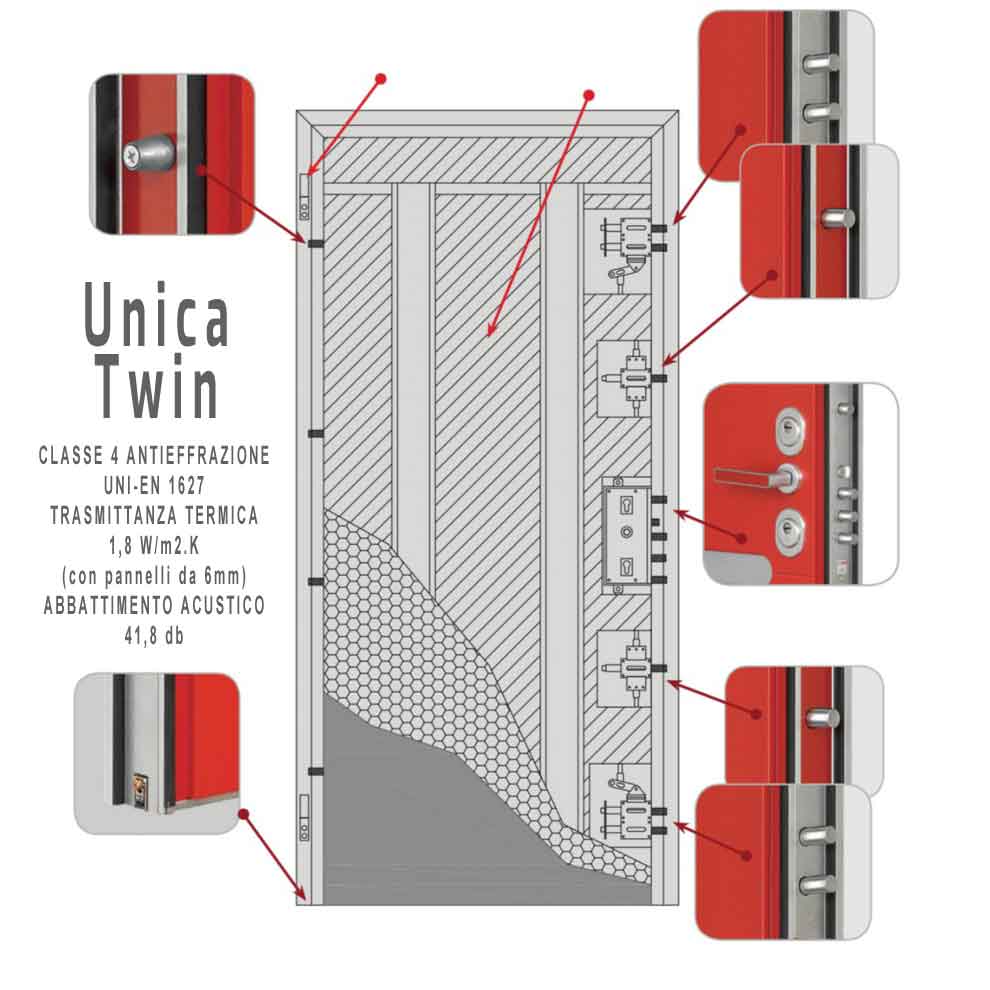 Unica
Twin

CLASSE 4 ANTIEFFRAZIONE
UNI-EN 1627
TRASMITTANZA TERMICA
1,8 W/m2.K
(con pannelli da 6mm)
ABBATTIMENTO ACUSTICO
41,8 db